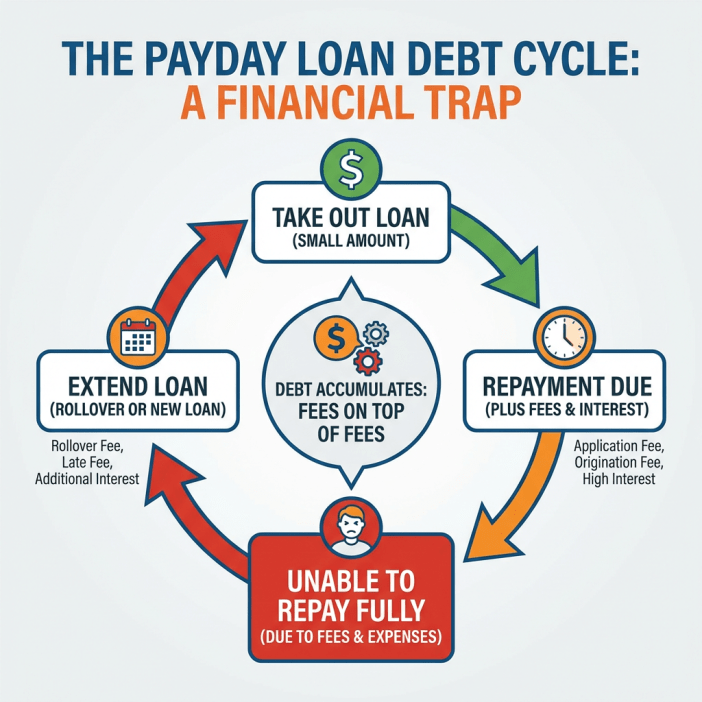 THE PAYDAY LOAN DEBT CYCLE:
A FINANCIAL TRAP

$

TAKE OUT LOAN
(SMALL AMOUNT)

REPAYMENT DUE
(PLUS FEES & INTEREST)

Application Fee,
Origination Fee,
High Interest

UNABLE TO REPAY FULLY
(DUE TO FEES & EXPENSES)

EXTEND LOAN
(ROLLOVER OR NEW LOAN)

Rollover Fee,
Late Fee,
Additional Interest

$

DEBT ACCUMULATES:
FEES ON TOP OF FEES