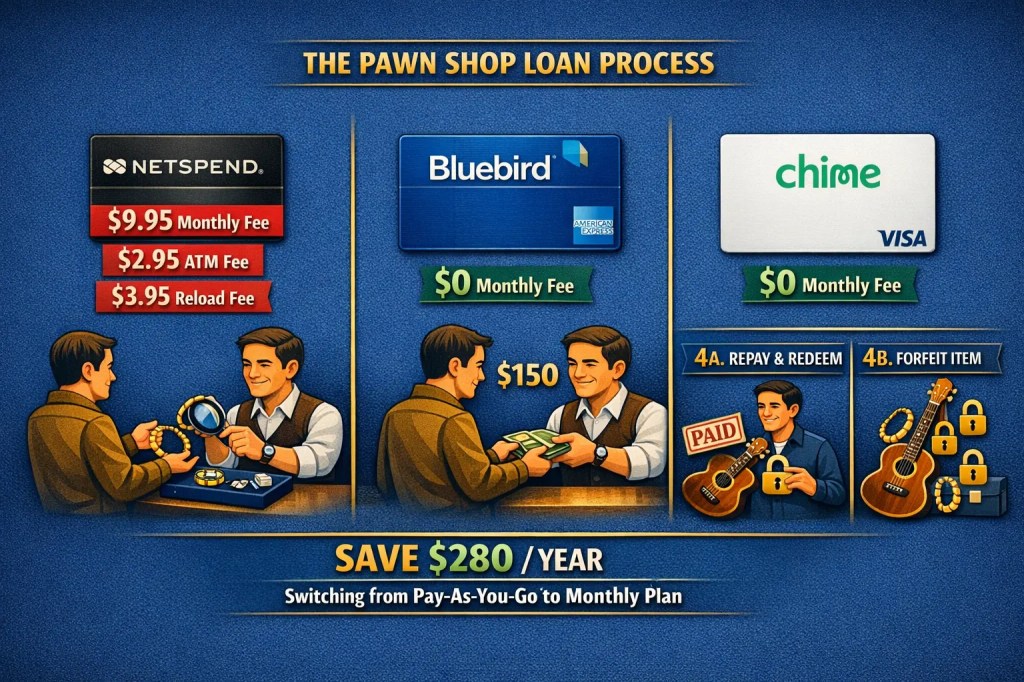 THE PAWN SHOP LOAN PROCESS

NETSPEND.
$9.95 Monthly Fee
$2.95 ATM Fee
$3.95 Reload Fee

Bluebird
AMERICAN EXPRESS
$0 Monthly Fee
$150

chime
VISA
$0 Monthly Fee

4A. REPAY & REDEEM
PAID
4B. FORFEIT ITEM

SAVE $280 / YEAR
Switching from Pay-As-You-Go to Monthly Plan